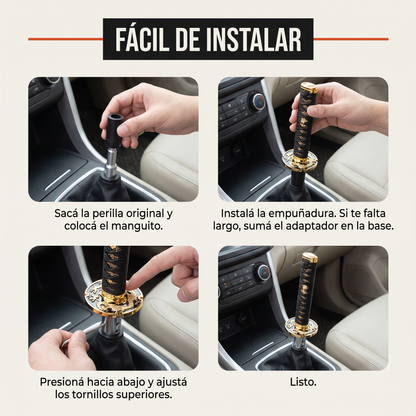 FÁCIL DE INSTALAR

Sacá la perilla original y colocá el manguito.

Instalá la empuñadura. Si te falta largo, sumá el adaptador en la base.

Presioná hacia abajo y ajustá los tornillos superiores.

Listo.